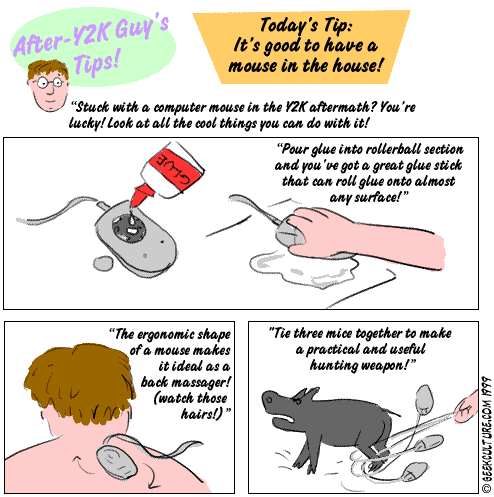 After-Y2K Guy's Tips!

Today's Tip: It's good to have a mouse in the house!

"Stuck with a computer mouse in the Y2K aftermath? You're lucky! Look at all the cool things you can do with it!

GLUE

"Pour glue into rollerball section and you've got a great glue stick that can roll glue onto almost any surface!"

"The ergonomic shape of a mouse makes it ideal as a back massager! (watch those hairs!)"

"Tie three mice together to make a practical and useful hunting weapon!"

© GEEKCULTURE.COM 1999